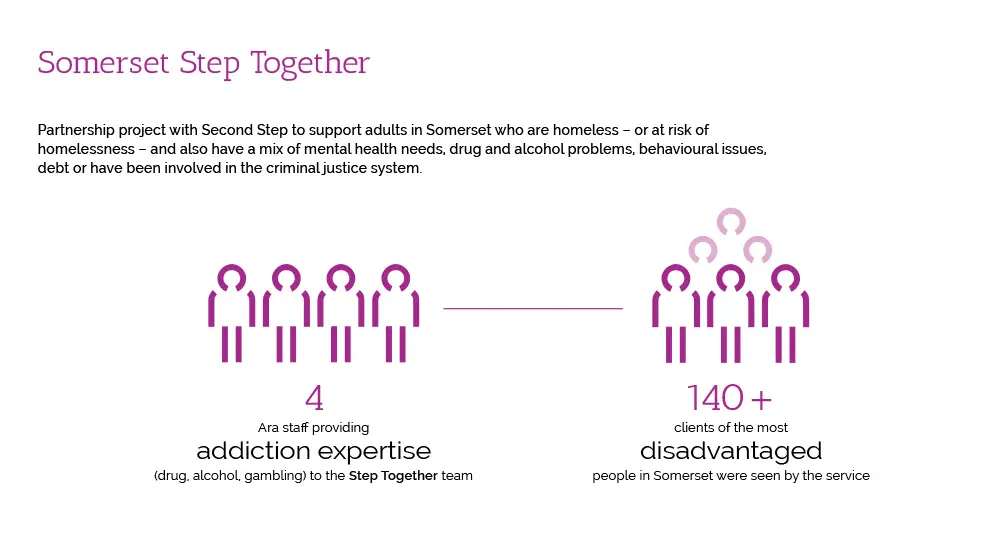 Somerset Step Together

Partnership project with Second Step to support adults in Somerset who are homeless – or at risk of homelessness – and also have a mix of mental health needs, drug and alcohol problems, behavioural issues, debt or have been involved in the criminal justice system.

4
Ara staff providing
addiction expertise
(drug, alcohol, gambling) to the Step Together team

140 +
clients of the most
disadvantaged
people in Somerset were seen by the service